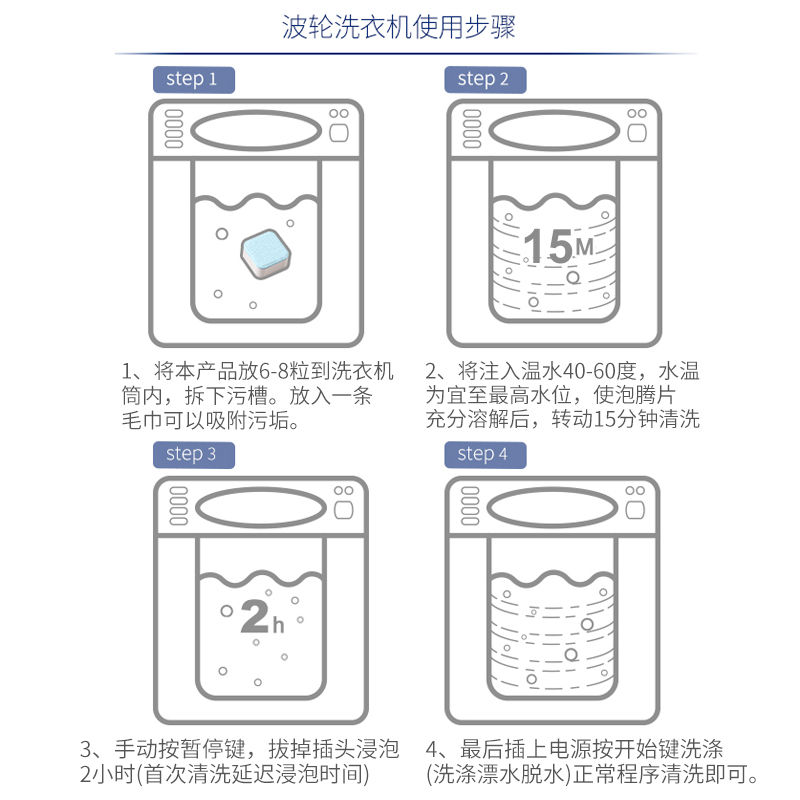 波轮洗衣机使用步骤

step 1

1、将本产品放6-8粒到洗衣机筒内，拆下污槽。放入一条毛巾可以吸附污垢。

step 2

15M

2、将注入温水40-60度，水温为宜至最高水位，使泡腾片充分溶解后，转动15分钟清洗

step 3

2h

3、手动按暂停键，拔掉插头浸泡2小时(首次清洗延迟浸泡时间)

step 4

4、最后插上电源按开始键洗涤(洗涤漂水脱水)正常程序清洗即可。